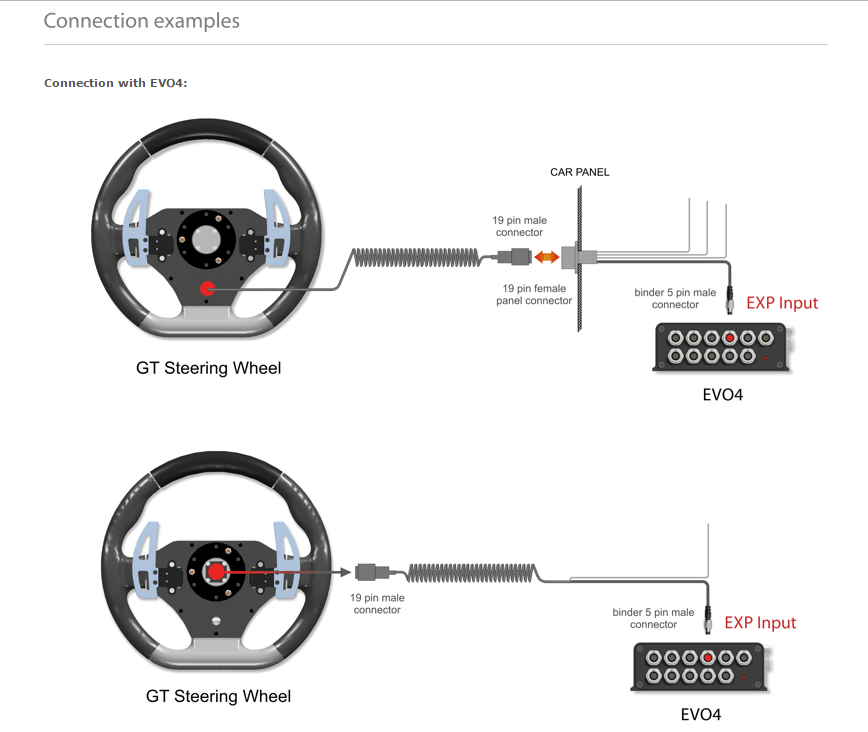 Connection examples

Connection with EVO4:

CAR PANEL

19 pin male connector

19 pin female panel connector

binder 5 pin male connector

EXP Input

GT Steering Wheel

EVO4

19 pin male connector

binder 5 pin male connector

EXP Input

GT Steering Wheel

EVO4