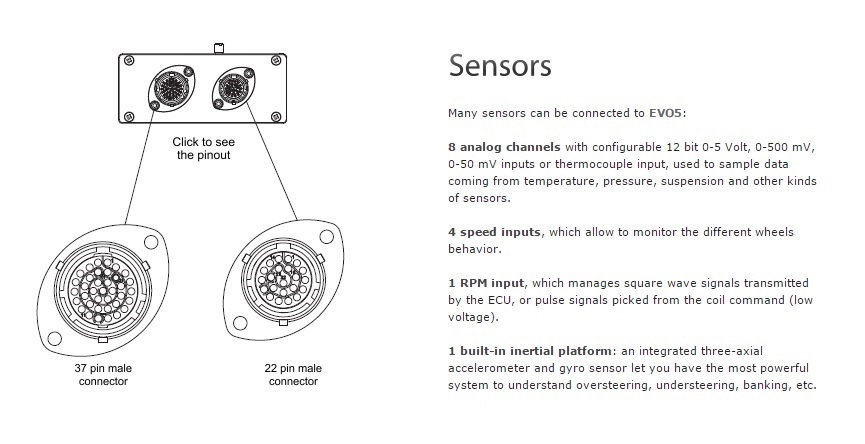 Click to see the pinout

37 pin male connector

22 pin male connector

Sensors

Many sensors can be connected to EVO5:

8 analog channels with configurable 12 bit 0-5 Volt, 0-500 mV, 0-50 mV inputs or thermocouple input, used to sample data coming from temperature, pressure, suspension and other kinds of sensors.

4 speed inputs, which allow to monitor the different wheels behavior.

1 RPM input, which manages square wave signals transmitted by the ECU, or pulse signals picked from the coil command (low voltage).

1 built-in inertial platform: an integrated three-axial accelerometer and gyro sensor let you have the most powerful system to understand oversteering, understeering, banking, etc.