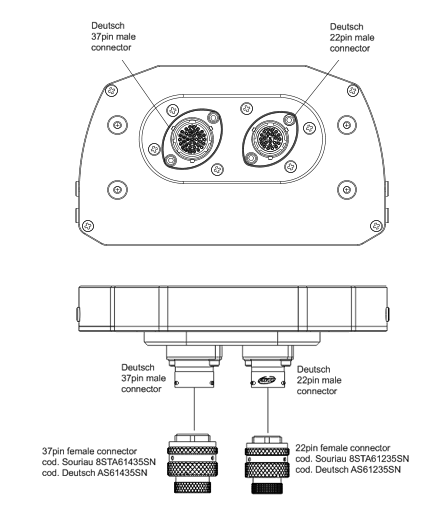 Deutsch
37pin male
connector

Deutsch
22pin male
connector

Deutsch
37pin male
connector

Deutsch
22pin male
connector

37pin female connector
cod. Souriau 8STA61435SN
cod. Deutsch AS61435SN

22pin female connector
cod. Souriau 8STA61235SN
cod. Deutsch AS61235SN